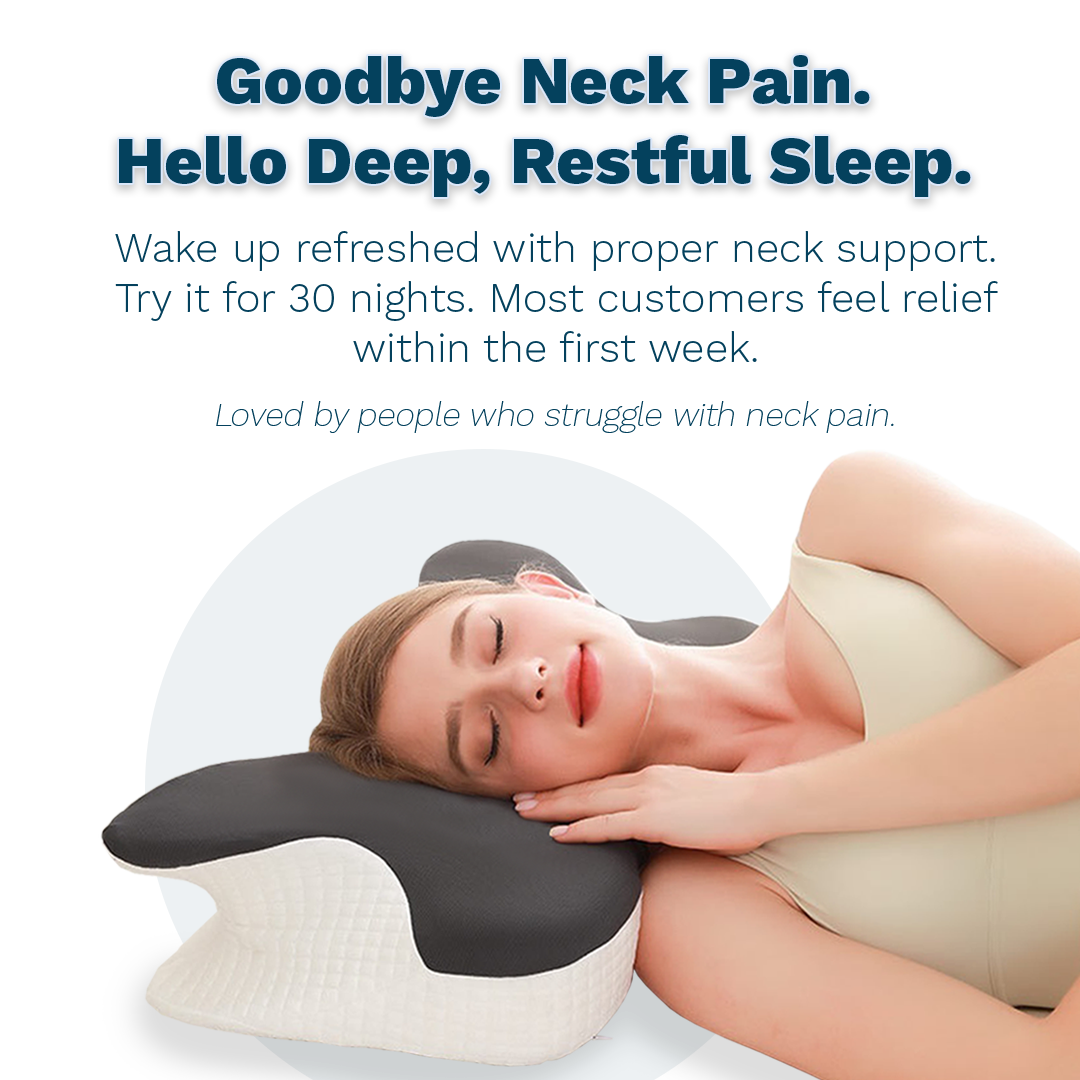 Goodbye Neck Pain.
Hello Deep, Restful Sleep.

Wake up refreshed with proper neck support. Try it for 30 nights. Most customers feel relief within the first week.

Loved by people who struggle with neck pain.