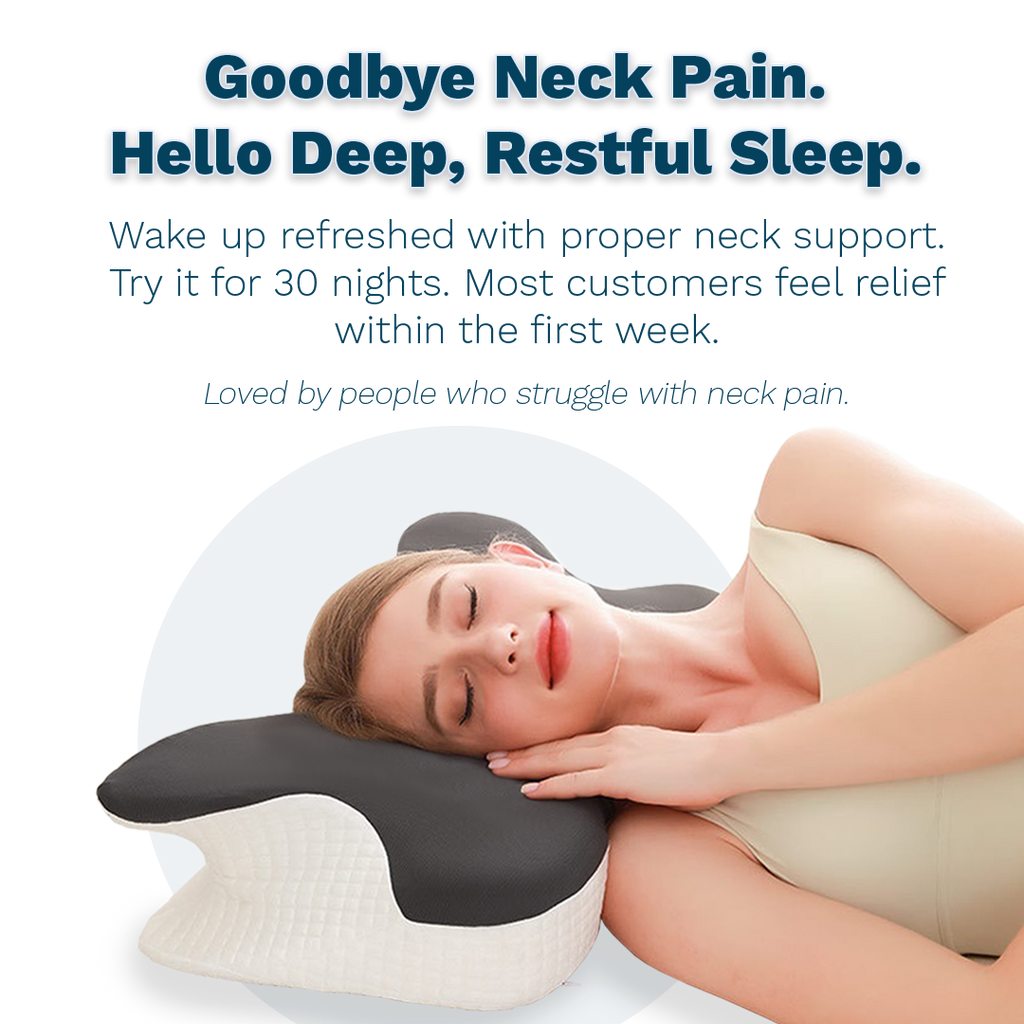 Goodbye Neck Pain.
Hello Deep, Restful Sleep.

Wake up refreshed with proper neck support. Try it for 30 nights. Most customers feel relief within the first week.

Loved by people who struggle with neck pain.